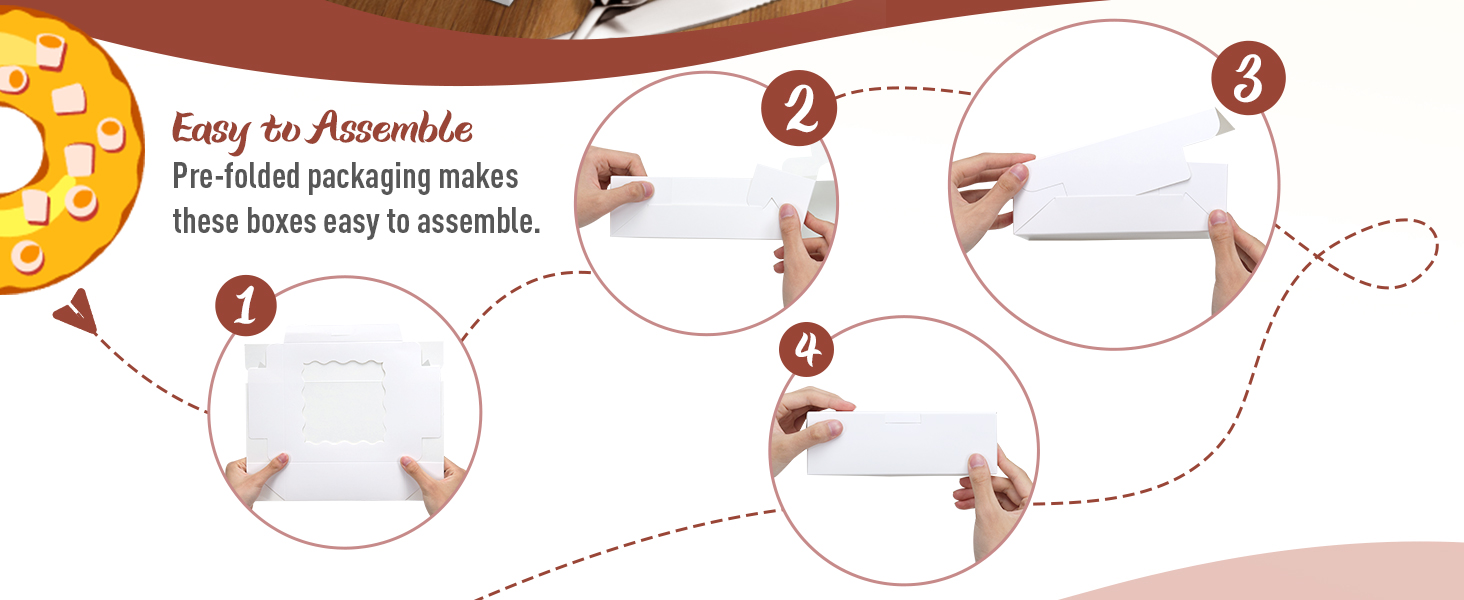 Easy to Assemble
Pre-folded packaging makes these boxes easy to assemble.

1

2

3

4