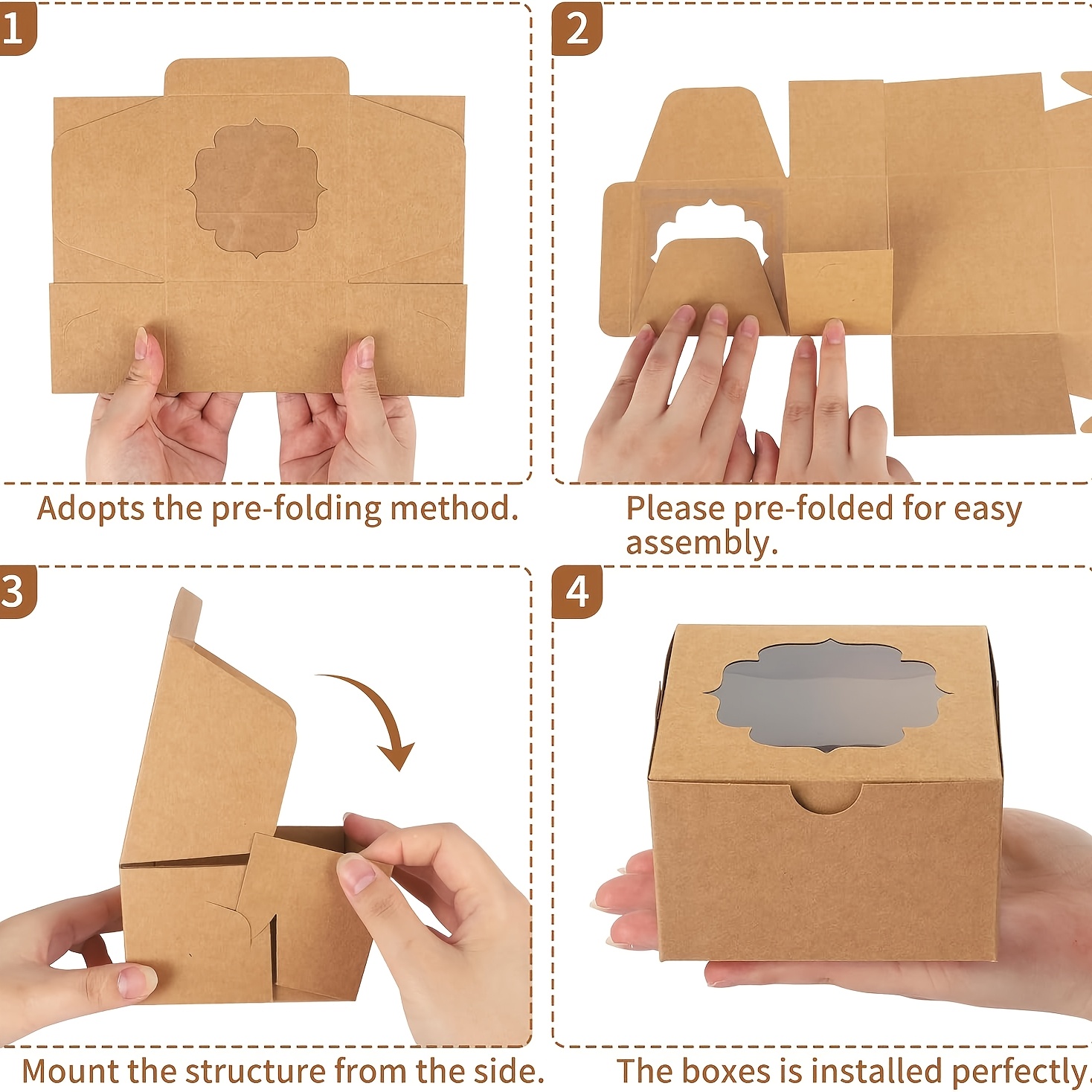 1

Adopts the pre-folding method.

2

Please pre-folded for easy assembly.

3

Mount the structure from the side.

4

The boxes is installed perfectly.