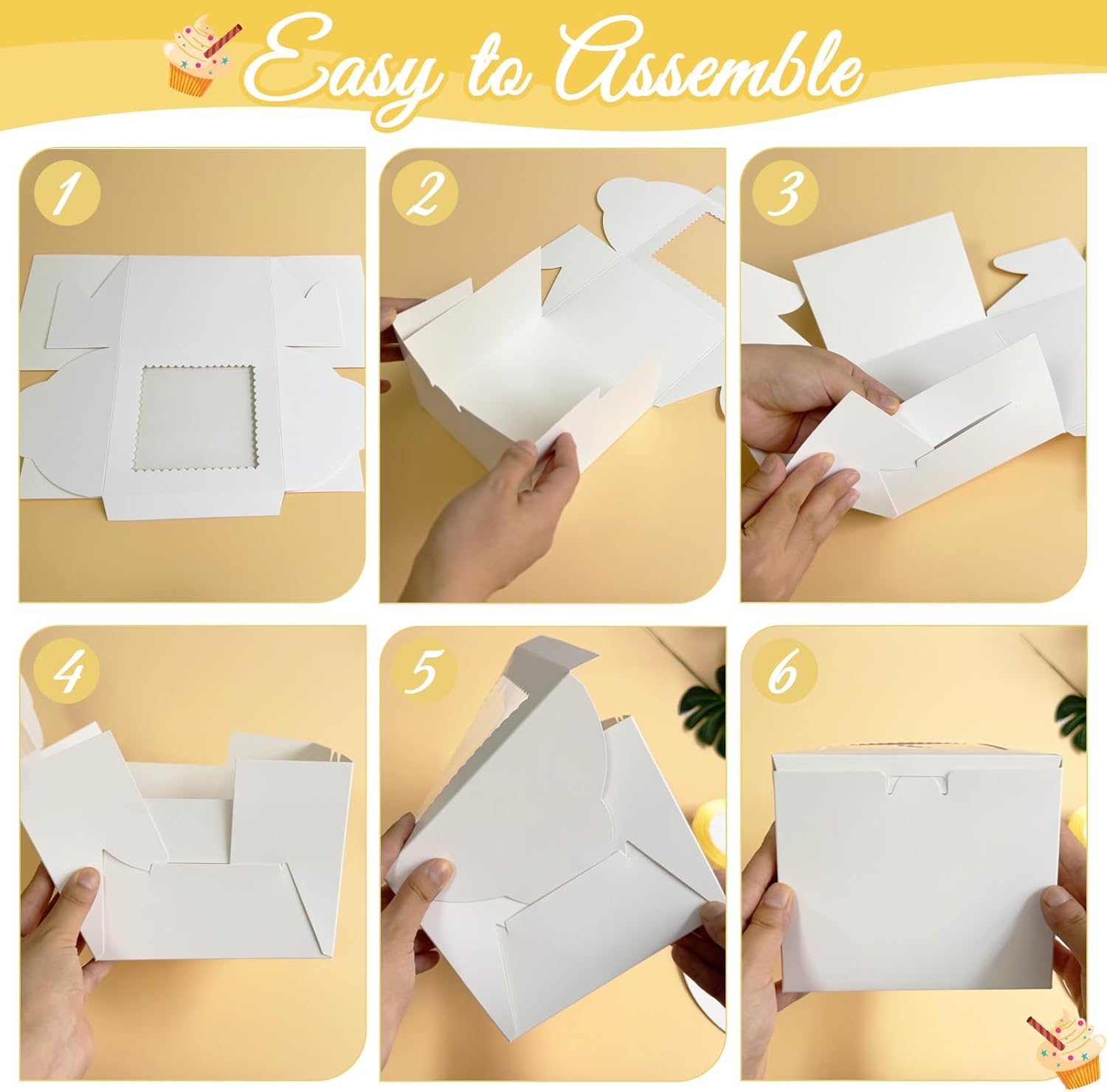 Easy to Assemble

1

2

3

4

5

6