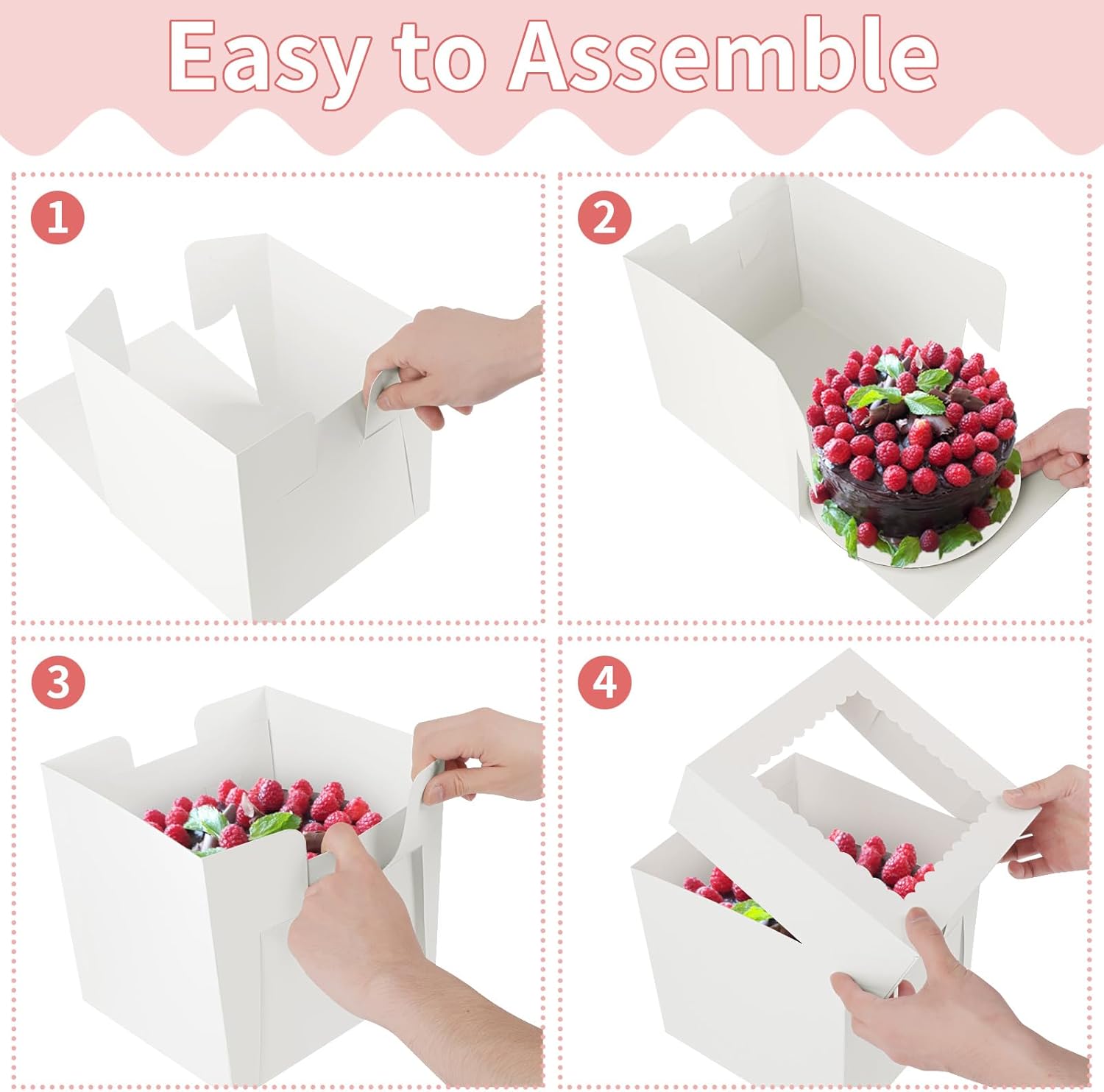 Easy to Assemble

1

2

3

4