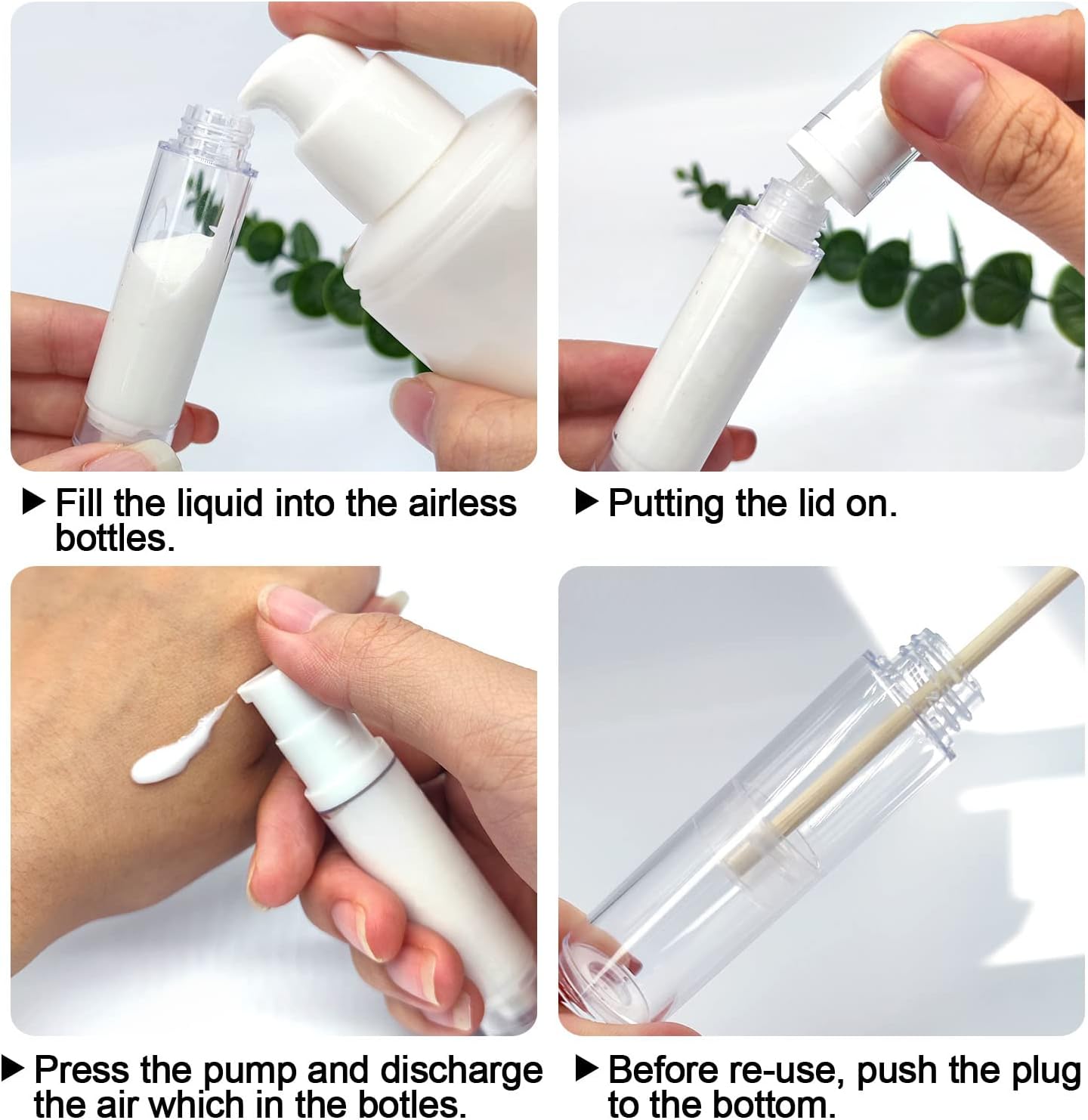 ▶ Fill the liquid into the airless bottles.

▶ Putting the lid on.

▶ Press the pump and discharge the air which in the botles.

▶ Before re-use, push the plug to the bottom.