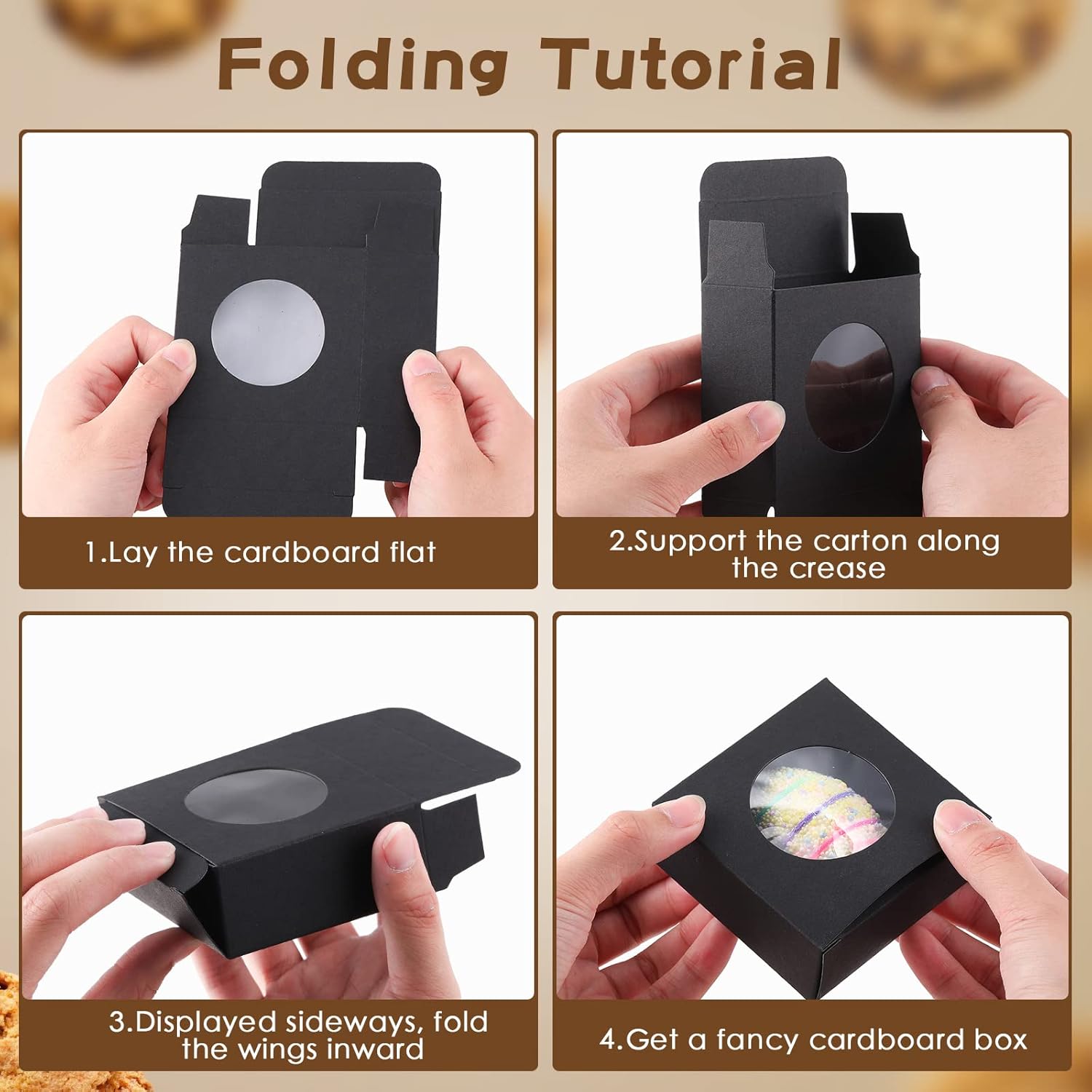 Folding Tutorial

1.Lay the cardboard flat

2.Support the carton along the crease

3.Displayed sideways, fold the wings inward

4.Get a fancy cardboard box