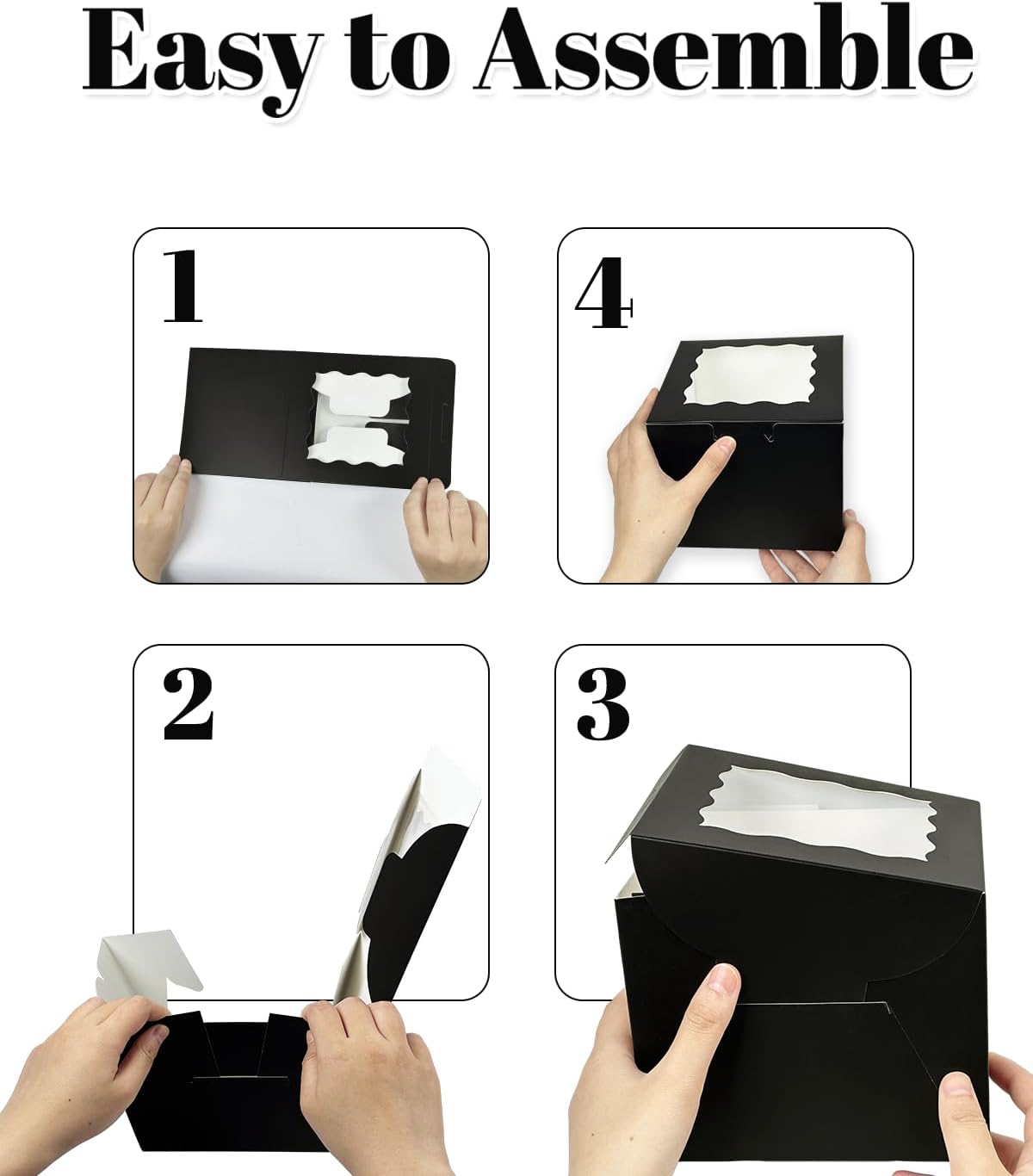 Easy to Assemble

1

4

2

3