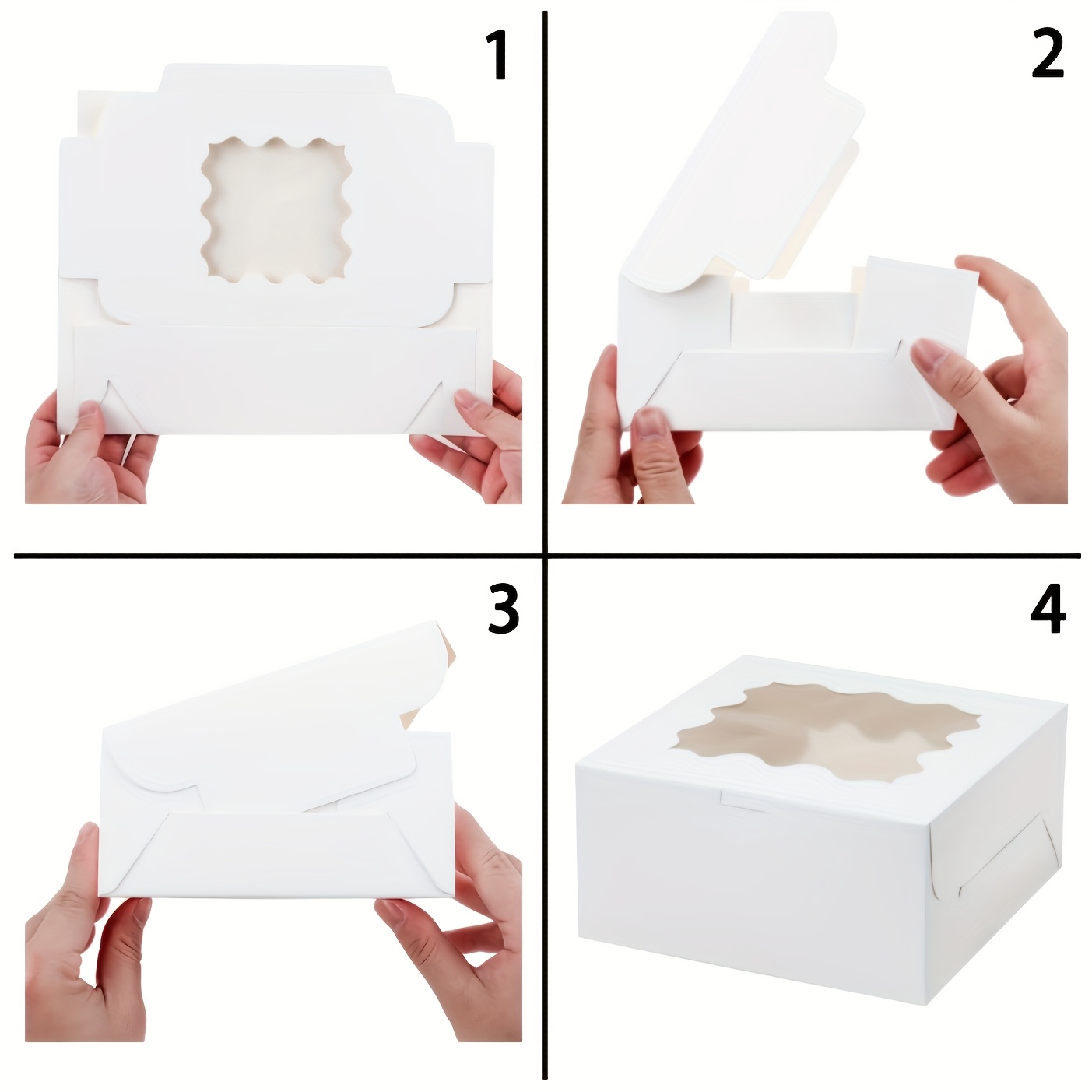 1

2

3

4