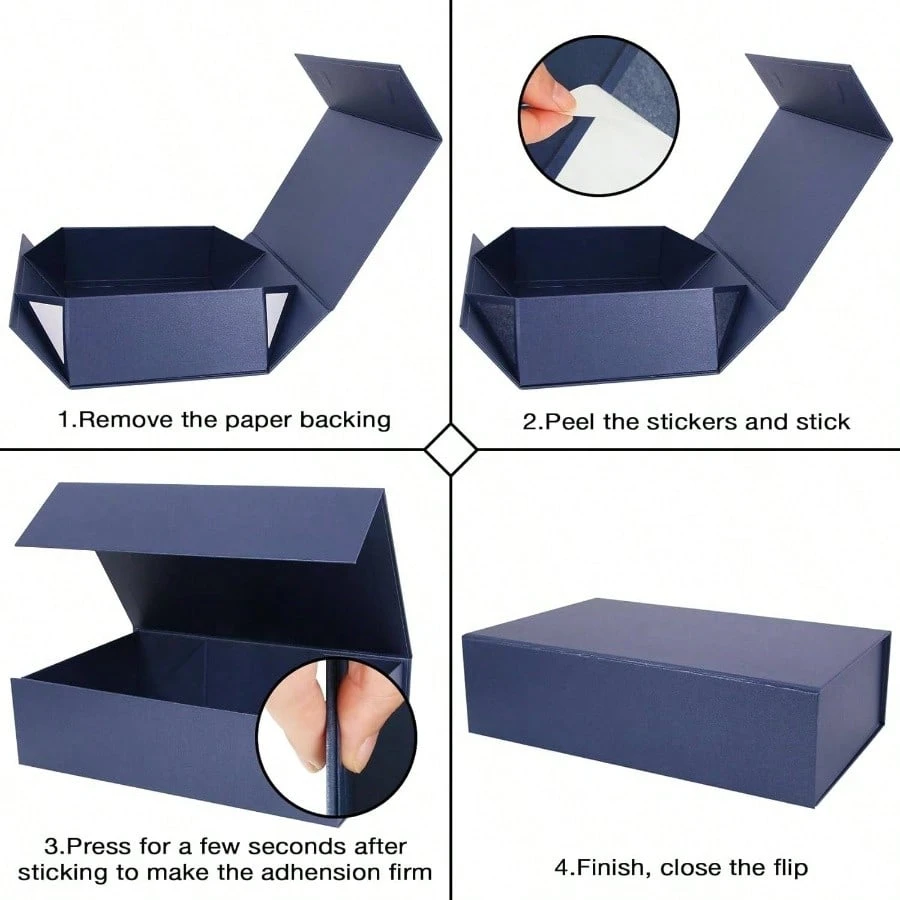 1.Remove the paper backing

2.Peel the stickers and stick

3.Press for a few seconds after sticking to make the adhension firm

4.Finish, close the flip